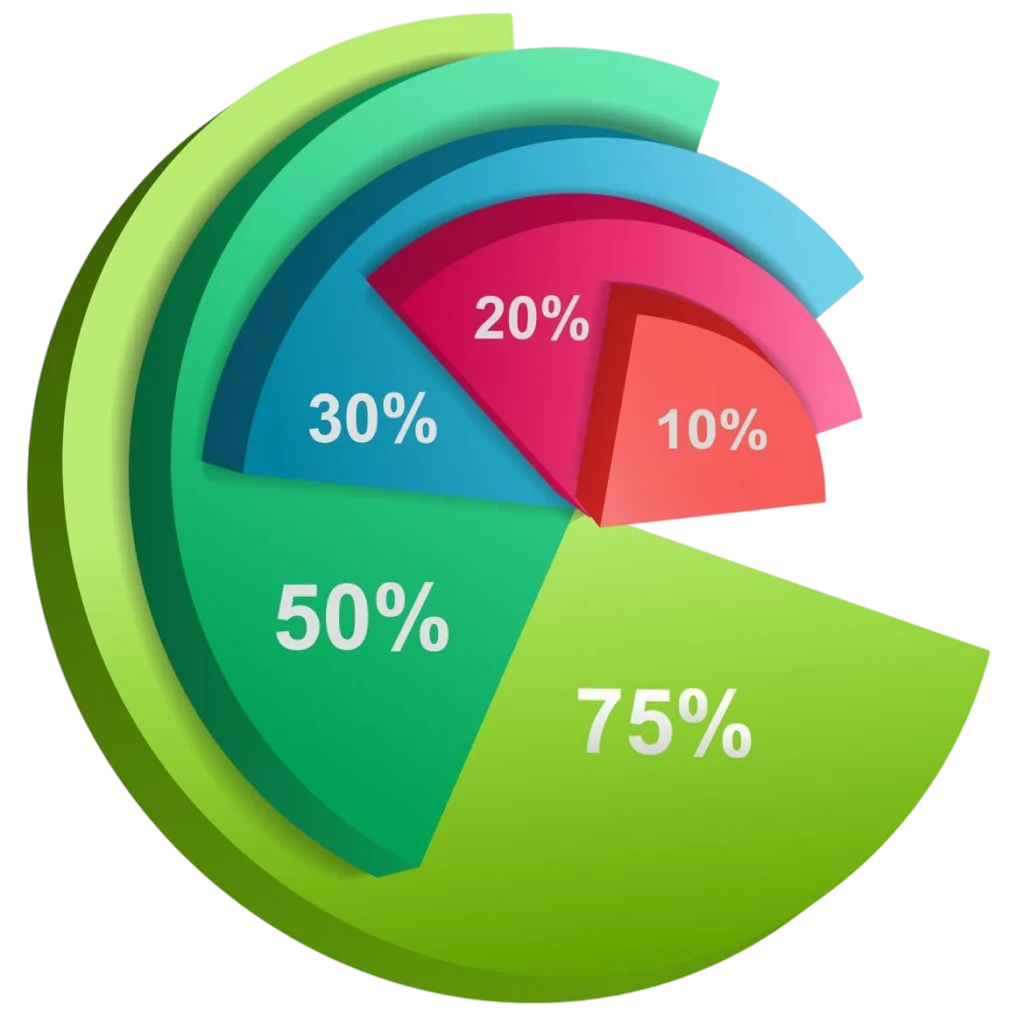 20%
30%
10%
50%
75%